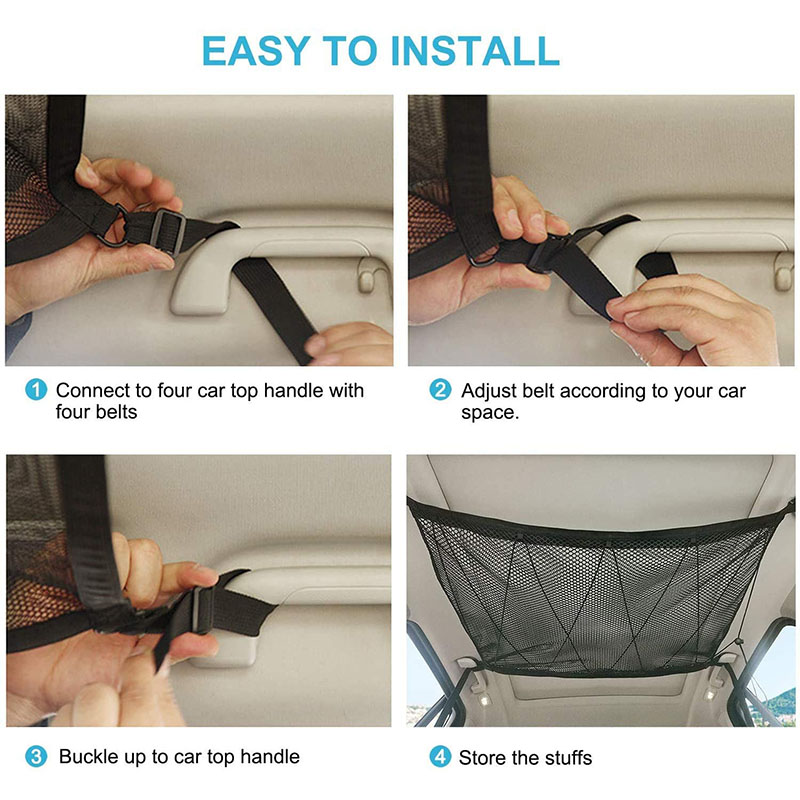 EASY TO INSTALL

1 Connect to four car top handle with four belts

2 Adjust belt according to your car space.

3 Buckle up to car top handle

4 Store the stuffs