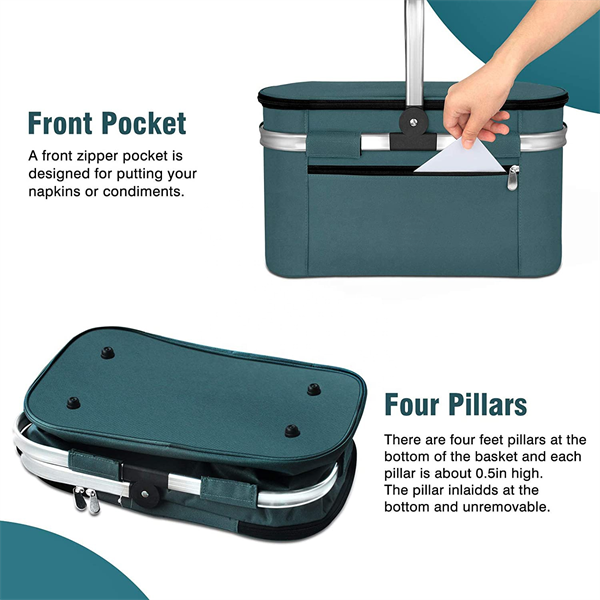 Front Pocket

A front zipper pocket is designed for putting your napkins or condiments.

Four Pillars

There are four feet pillars at the bottom of the basket and each pillar is about 0.5in high.
The pillar inlaidds at the bottom and unremovable.