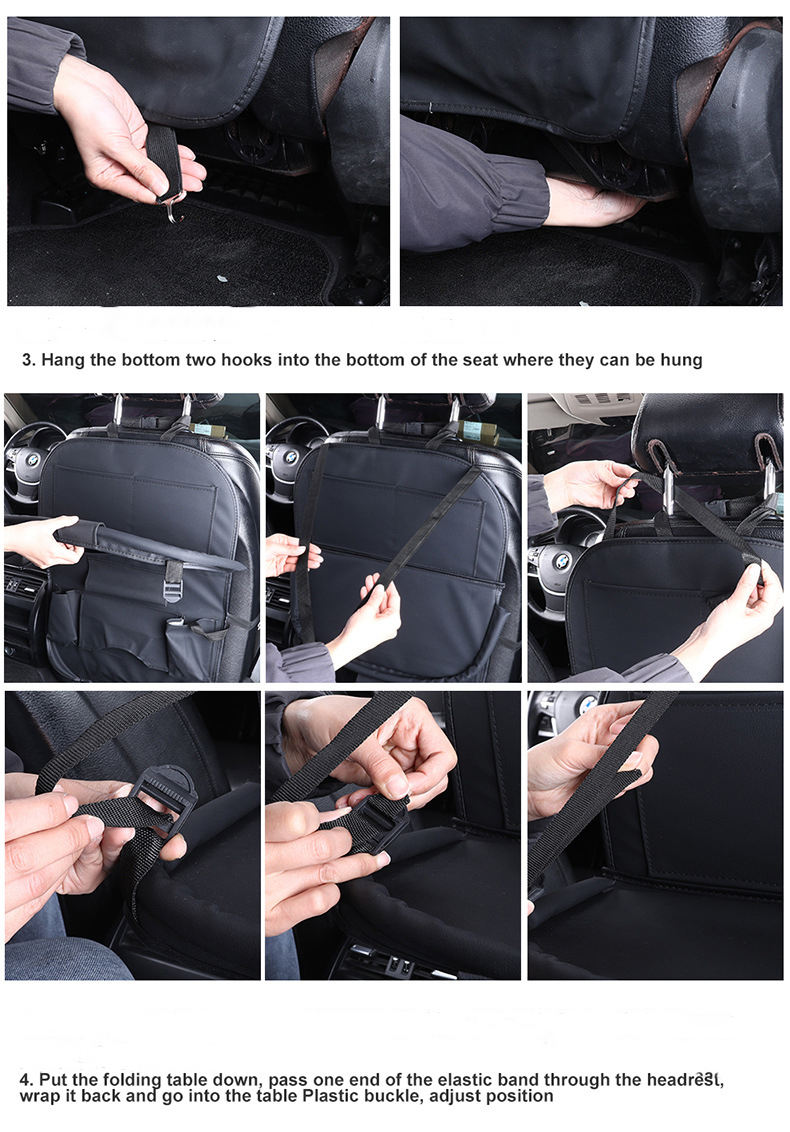 3. Hang the bottom two hooks into the bottom of the seat where they can be hung

4. Put the folding table down, pass one end of the elastic band through the headrest, wrap it back and go into the table Plastic buckle, adjust position