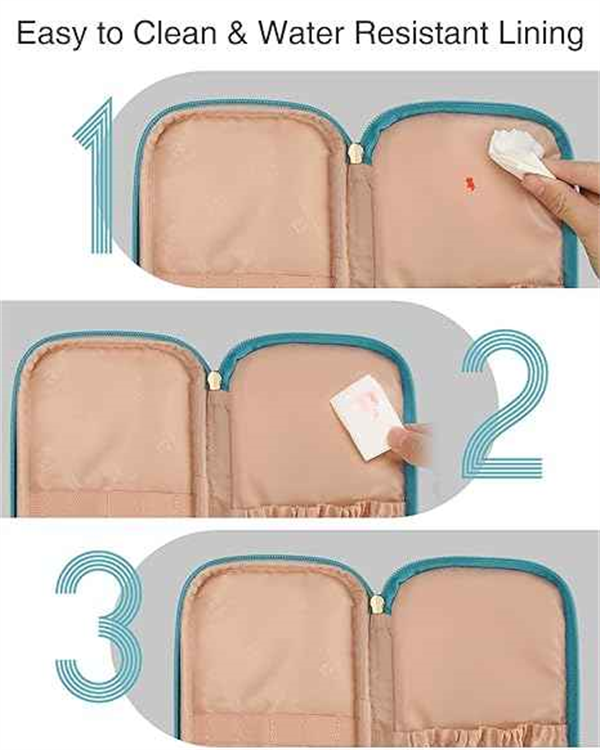 Easy to Clean & Water Resistant Lining

1

2

3