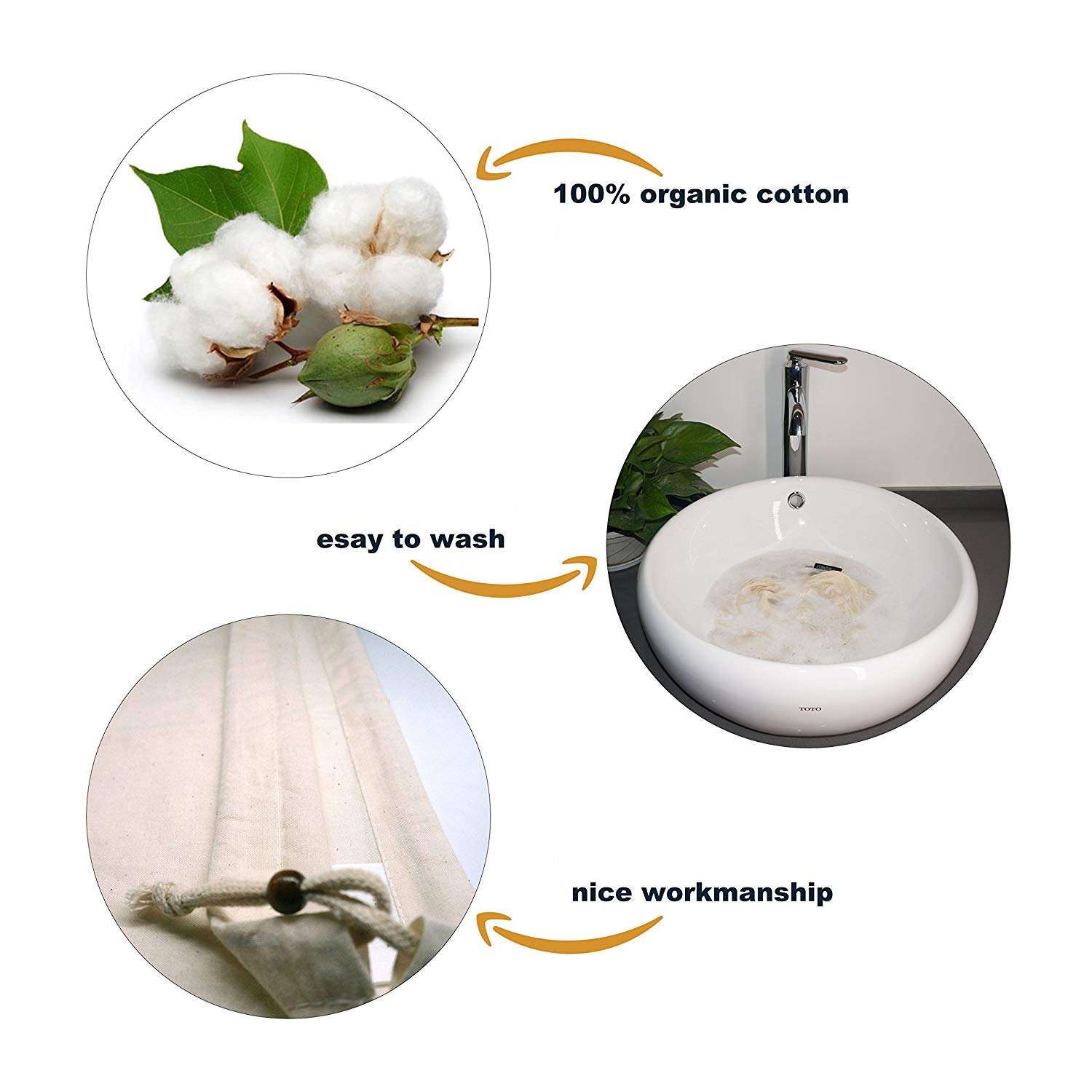 100% organic cotton

esay to wash

TOTO

nice workmanship